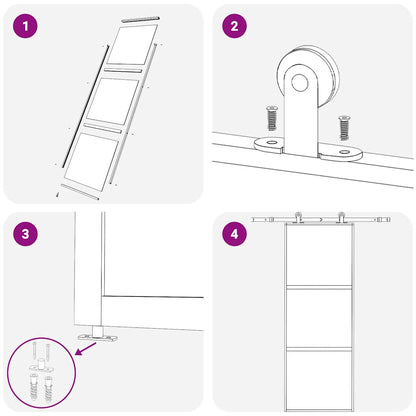 1

2

3

4