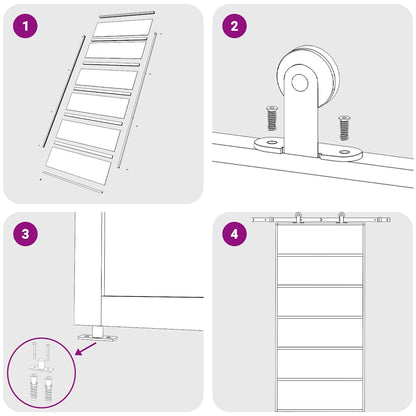 1

2

3

4