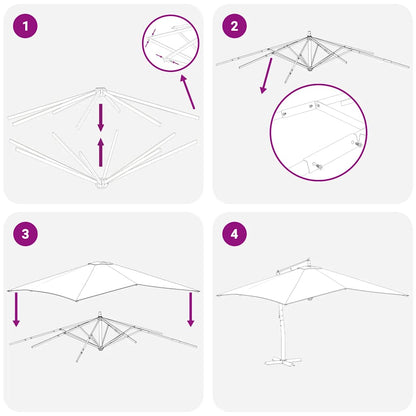 1

2

3

4