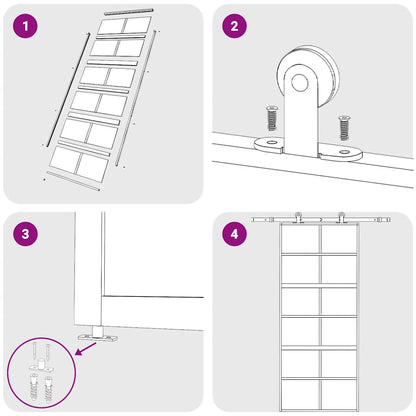 1

2

3

4