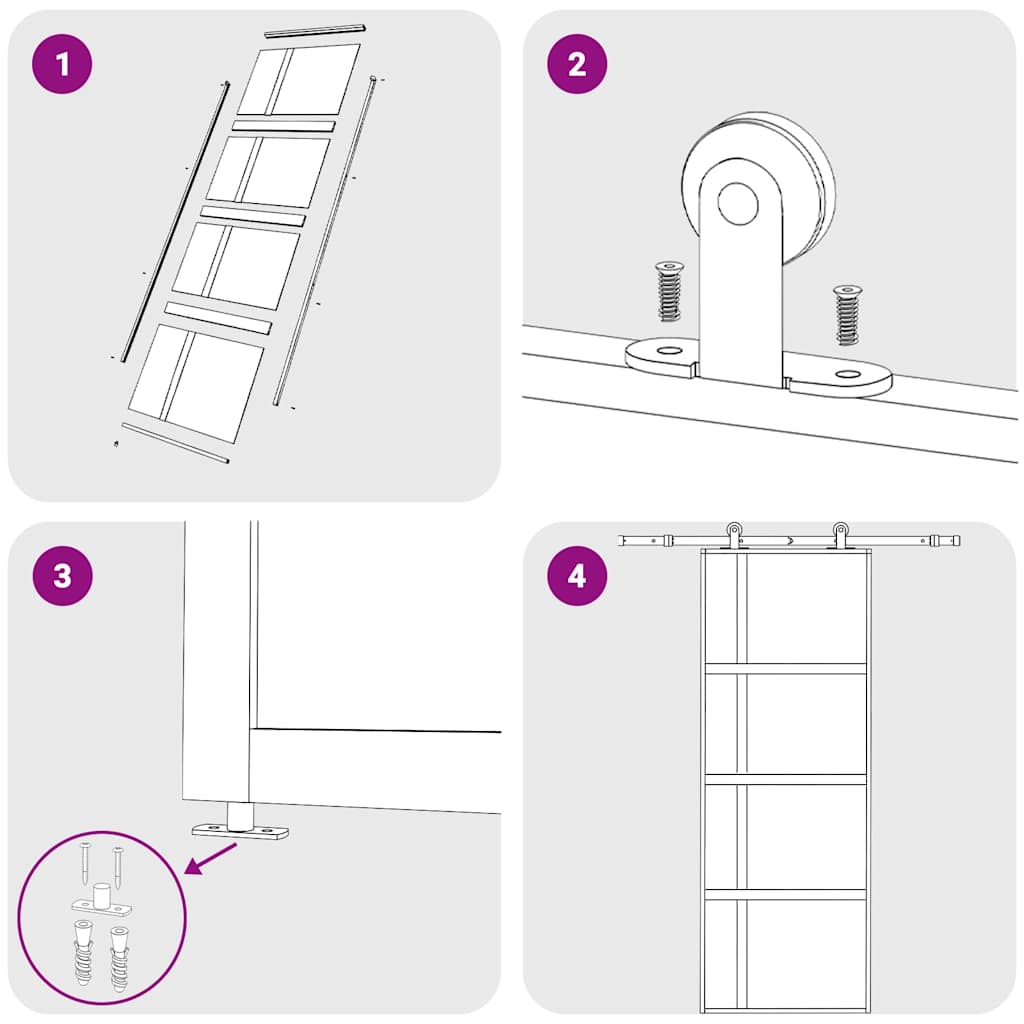 1

2

3

4